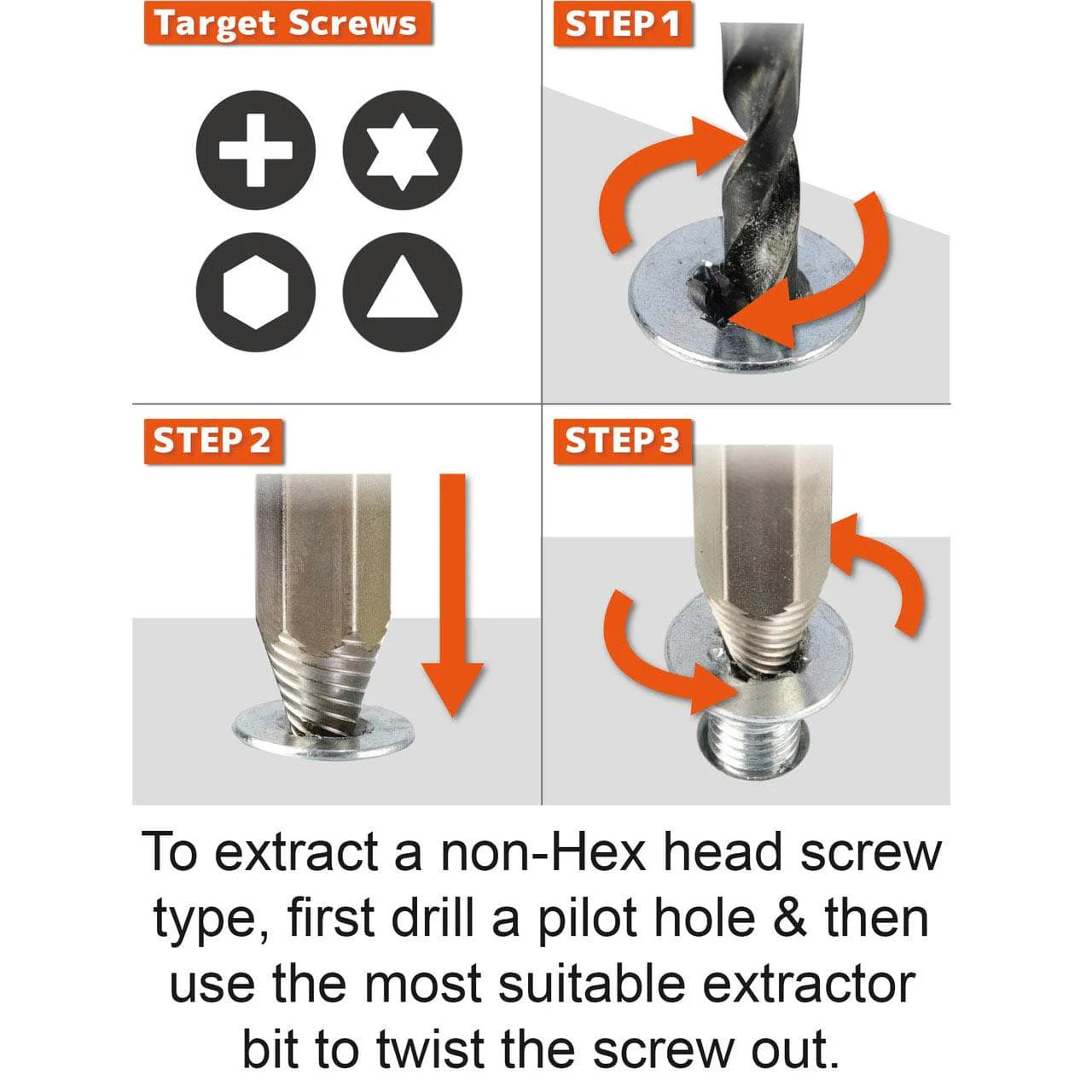 Target Screws

STEP 1

STEP 2

STEP 3

To extract a non-Hex head screw type, first drill a pilot hole & then use the most suitable extractor bit to twist the screw out.